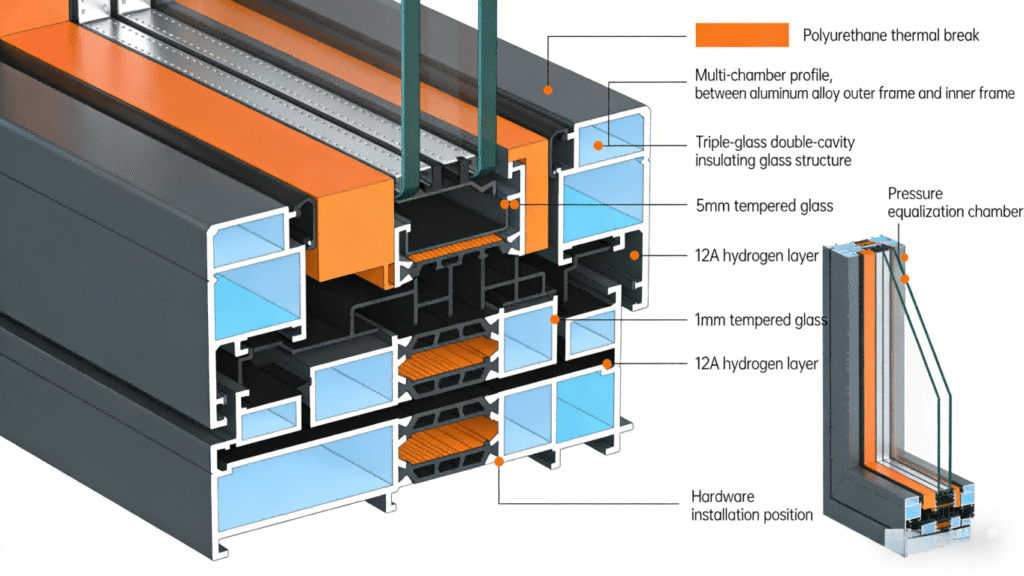 Polyurethane thermal break

Multi-chamber profile,
between aluminum alloy outer frame and inner frame

Triple-glass double-cavity
insulating glass structure

5mm tempered glass

12A hydrogen layer

1mm tempered glass

12A hydrogen layer

Hardware
installation position

Pressure
equalization chamber